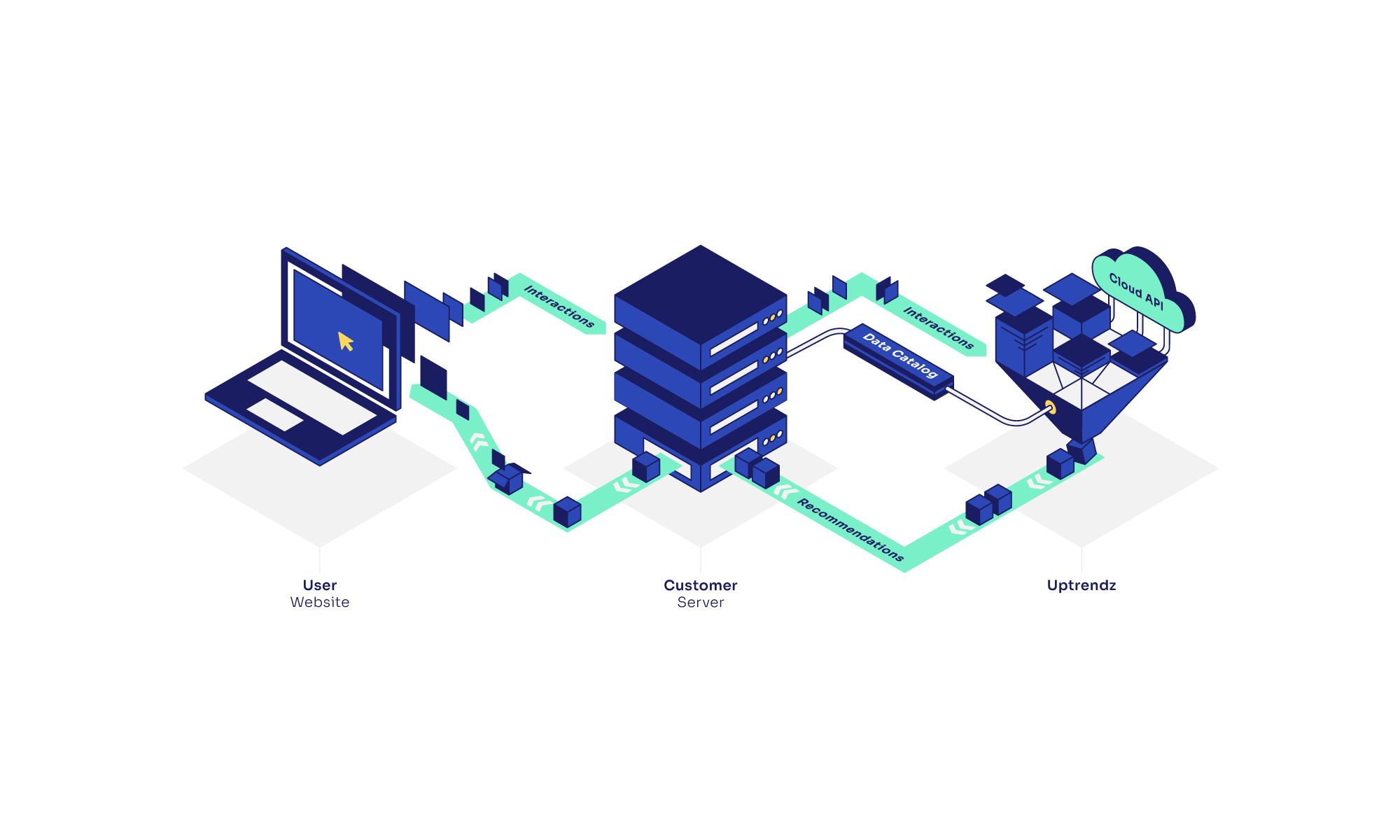 Interactions

Interactions

Data Catalog

Cloud API

Recommendations

User
Website

Customer
Server

Uptrendz